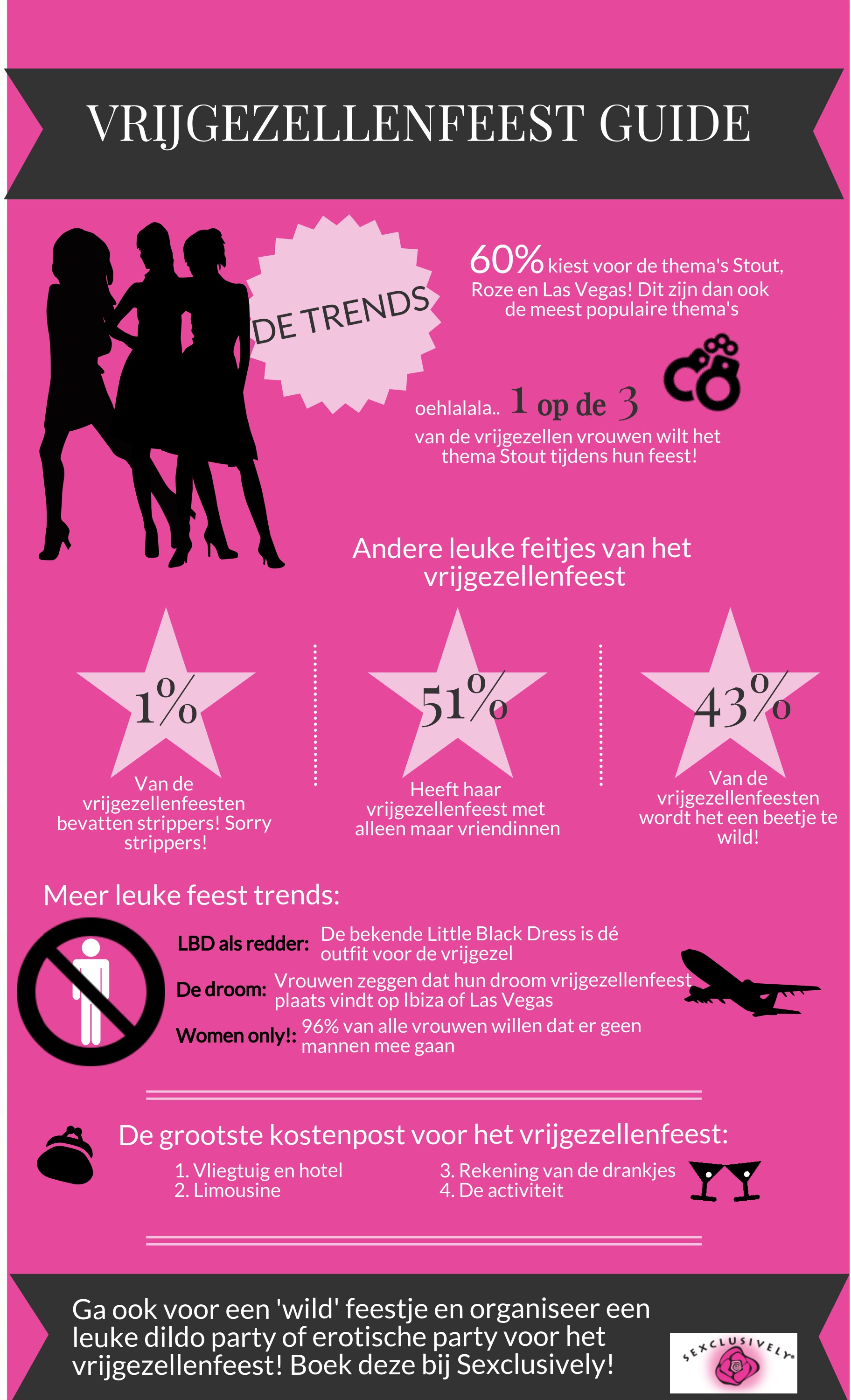 VRIJGEZELLENFEEST GUIDE

DE TRENDS

60% kiest voor de thema's Stout, Roze en Las Vegas! Dit zijn dan ook de meest populaire thema's

oehlalala.. 1 op de 3 van de vrijgezellen vrouwen wilt het thema Stout tijdens hun feest!

Andere leuke feitjes van het vrijgezellenfeest

1%
Van de vrijgezellenfeesten bevatten strippers! Sorry strippers!

51%
Heeft haar vrijgezellenfeest met alleen maar vriendinnen

43%
Van de vrijgezellenfeesten wordt het een beetje te wild!

Meer leuke feest trends:

LBD als redder: De bekende Little Black Dress is dé outfit voor de vrijgezel

De droom: Vrouwen zeggen dat hun droom vrijgezellenfeest plaats vindt op Ibiza of Las Vegas

Women only!: 96% van alle vrouwen willen dat er geen mannen mee gaan

De grootste kostenpost voor het vrijgezellenfeest:

1. Vliegtuig en hotel
2. Limousine
3. Rekening van de drankjes
4. De activiteit

Ga ook voor een 'wild' feestje en organiseer een leuke dildo party of erotische party voor het vrijgezellenfeest! Boek deze bij Sexclusively!

SEXCLUSIVELY