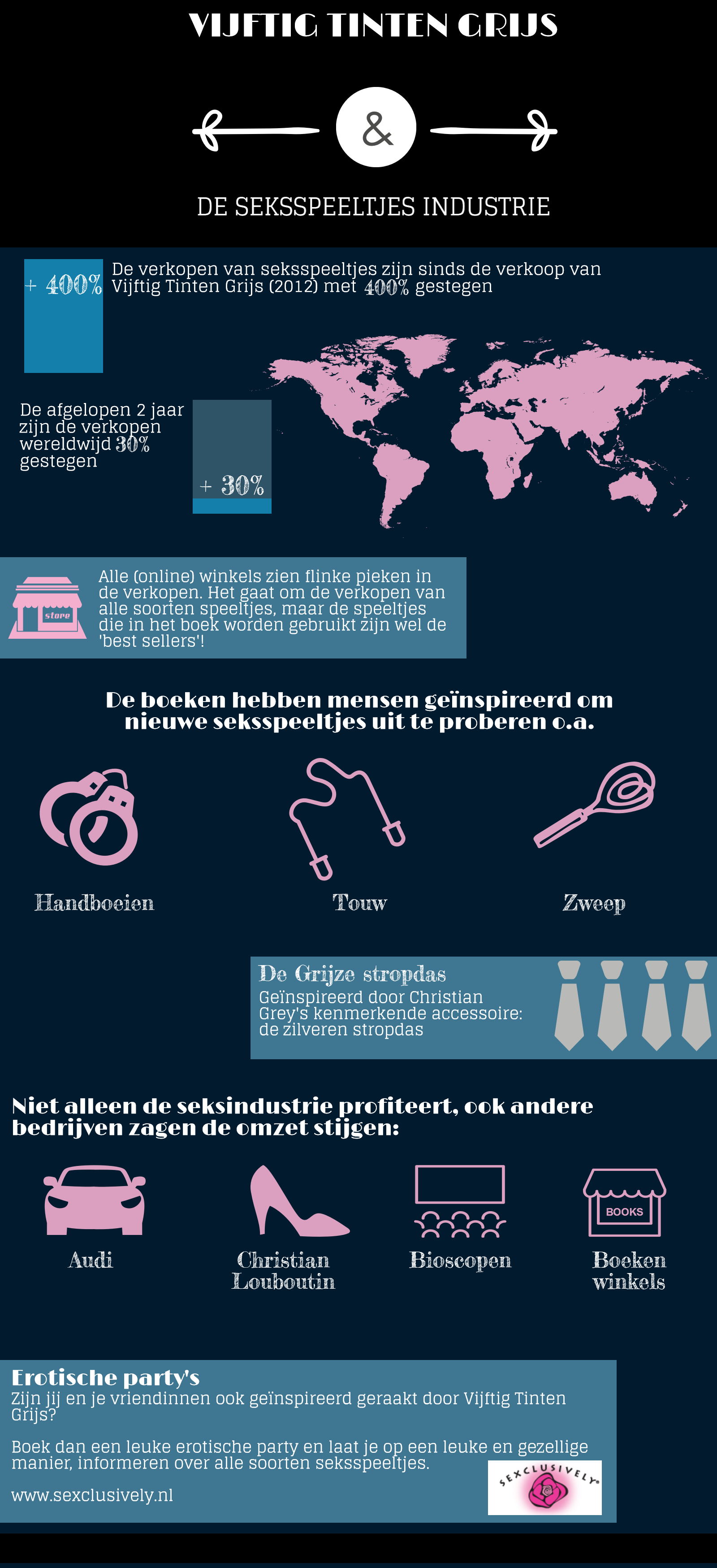 VIJFTIG TINTEN GRIJS

&

DE SEKSSPEELTJES INDUSTRIE

+ 400%

De verkopen van seksspeeltjes zijn sinds de verkoop van Vijftig Tinten Grijs (2012) met 400% gestegen

De afgelopen 2 jaar zijn de verkopen wereldwijd 30% gestegen

+ 30%

store

Alle (online) winkels zien flinke pieken in de verkopen. Het gaat om de verkopen van alle soorten speeltjes, maar de speeltjes die in het boek worden gebruikt zijn wel de 'best sellers'!

De boeken hebben mensen geïnspireerd om nieuwe seksspeeltjes uit te proberen o.a.

Handboeien

Touw

Zweep

De Grijze stropdas
Geïnspireerd door Christian Grey's kenmerkende accessoire: de zilveren stropdas

Niet alleen de seksindustrie profiteert, ook andere bedrijven zagen de omzet stijgen:

Audi

Christian Louboutin

Bioscopen

BOOKS

Boeken winkels

Erotische party's
Zijn jij en je vriendinnen ook geïnspireerd geraakt door Vijftig Tinten Grijs?

Boek dan een leuke erotische party en laat je op een leuke en gezellige manier, informeren over alle soorten seksspeeltjes.

www.sexclusively.nl

SEXCLUSIVELY